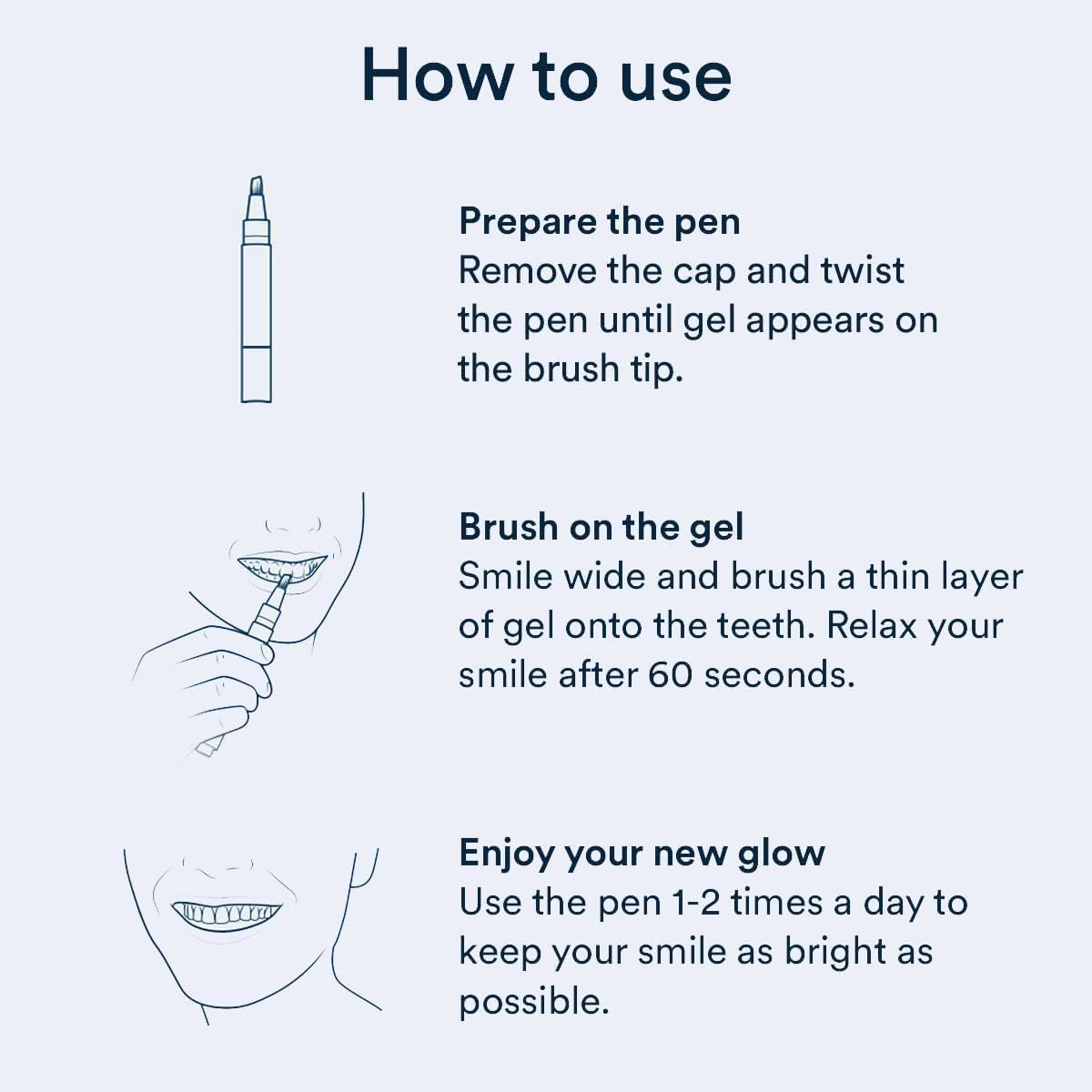 How to use

Prepare the pen
Remove the cap and twist the pen until gel appears on the brush tip.

Brush on the gel
Smile wide and brush a thin layer of gel onto the teeth. Relax your smile after 60 seconds.

Enjoy your new glow
Use the pen 1-2 times a day to keep your smile as bright as possible.