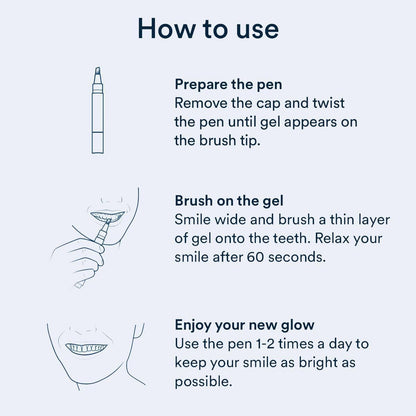 How to use

Prepare the pen
Remove the cap and twist the pen until gel appears on the brush tip.

Brush on the gel
Smile wide and brush a thin layer of gel onto the teeth. Relax your smile after 60 seconds.

Enjoy your new glow
Use the pen 1-2 times a day to keep your smile as bright as possible.